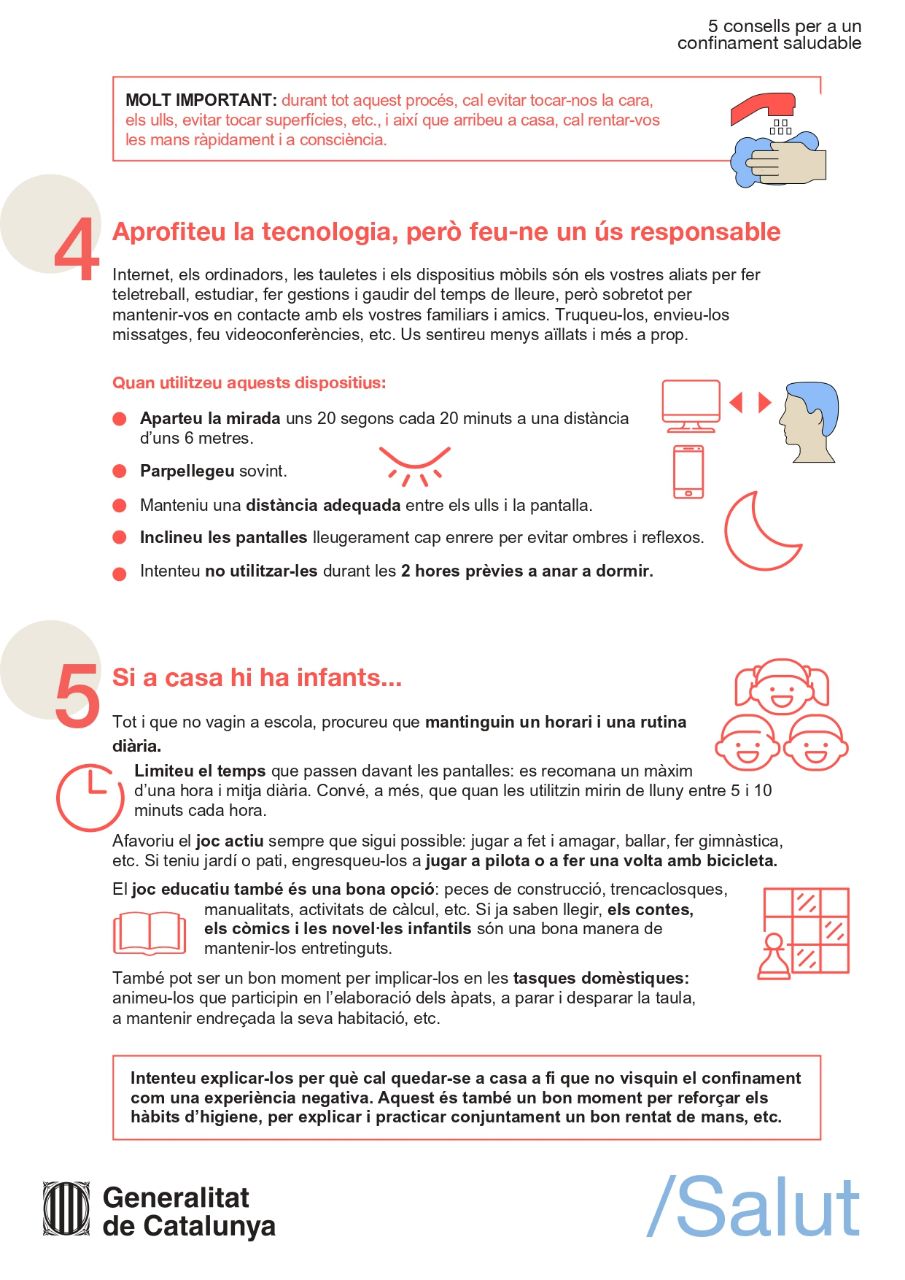 5 consells per a un confinament saludable

MOLT IMPORTANT: durant tot aquest procés, cal evitar tocar-nos la cara, els ulls, evitar tocar superfícies, etc., i així que arribeu a casa, cal rentar-vos les mans ràpidament i a consciència.

4

Aprofiteu la tecnologia, però feu-ne un ús responsable

Internet, els ordinadors, les tauletes i els dispositius mòbils són els vostres aliats per fer teletreball, estudiar, fer gestions i gaudir del temps de lleure, però sobretot per mantenir-vos en contacte amb els vostres familiars i amics. Truqueu-los, envieu-los missatges, feu videoconferències, etc. Us sentireu menys aïllats i més a prop.

Quan utilitzeu aquests dispositius:

Aparteu la mirada uns 20 segons cada 20 minuts a una distància d'uns 6 metres.

Parpellegeu sovint.

Manteniu una distància adequada entre els ulls i la pantalla.

Inclineu les pantalles lleugerament cap enrere per evitar ombres i reflexos.

Intenteu no utilitzar-les durant les 2 hores prèvies a anar a dormir.

5

Si a casa hi ha infants...

Tot i que no vagin a escola, procureu que mantinguin un horari i una rutina diària.

Limiteu el temps que passen davant les pantalles: es recomana un màxim d'una hora i mitja diària. Convé, a més, que quan les utilitzin mirin de lluny entre 5 i 10 minuts cada hora.

Afavoriu el joc actiu sempre que sigui possible: jugar a fet i amagar, ballar, fer gimnàstica, etc. Si teniu jardí o pati, engresqueu-los a jugar a pilota o a fer una volta amb bicicleta.

El joc educatiu també és una bona opció: peces de construcció, trencaclosques, manualitats, activitats de càlcul, etc. Si ja saben llegir, els contes, els còmics i les novel·les infantils són una bona manera de mantenir-los entretinguts.

També pot ser un bon moment per implicar-los en les tasques domèstiques: animeu-los que participin en l'elaboració dels àpats, a parar i desparar la taula, a mantenir endreçada la seva habitació, etc.

Intenteu explicar-los per què cal quedar-se a casa a fi que no visquin el confinament com una experiència negativa. Aquest és també un bon moment per reforçar els hàbits d'higiene, per explicar i practicar conjuntament un bon rentat de mans, etc.

Generalitat de Catalunya

/Salut